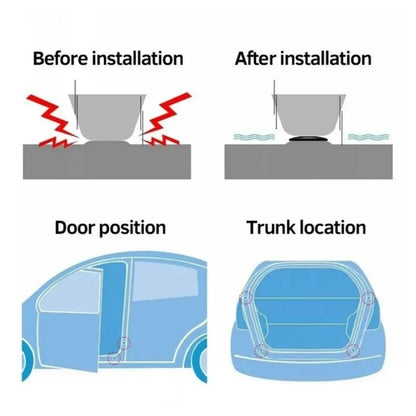 Before installation

After installation

Door position

Trunk location